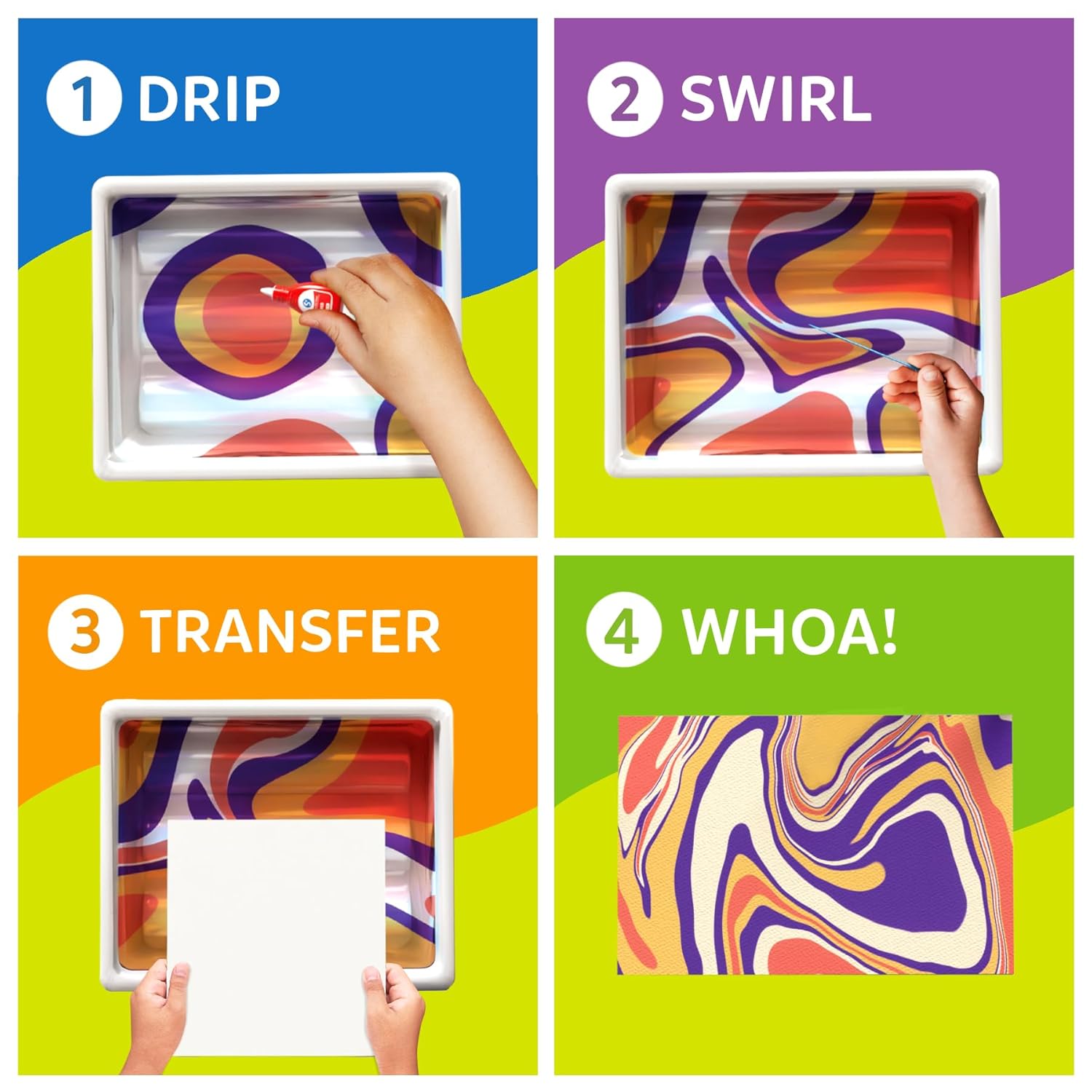 1 DRIP

2 SWIRL

3 TRANSFER

4 WHOA!